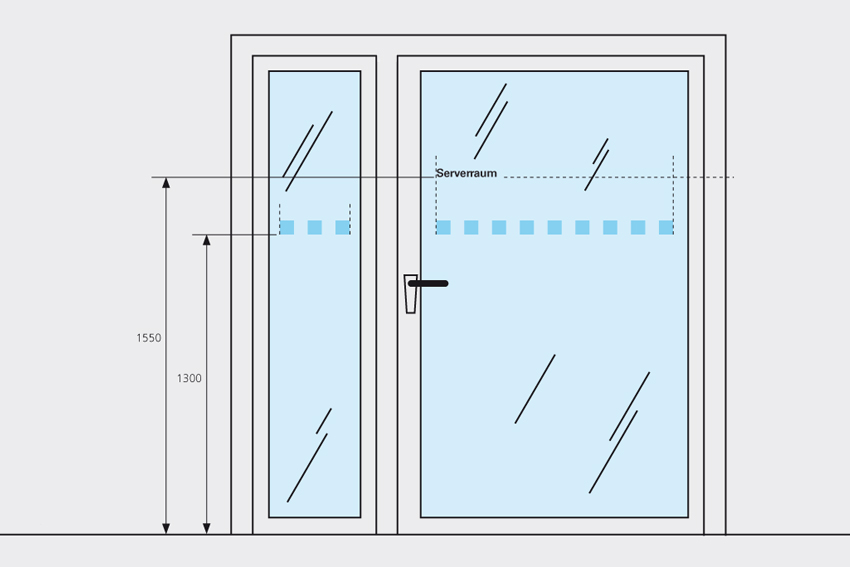 Serverraum

1550

1300